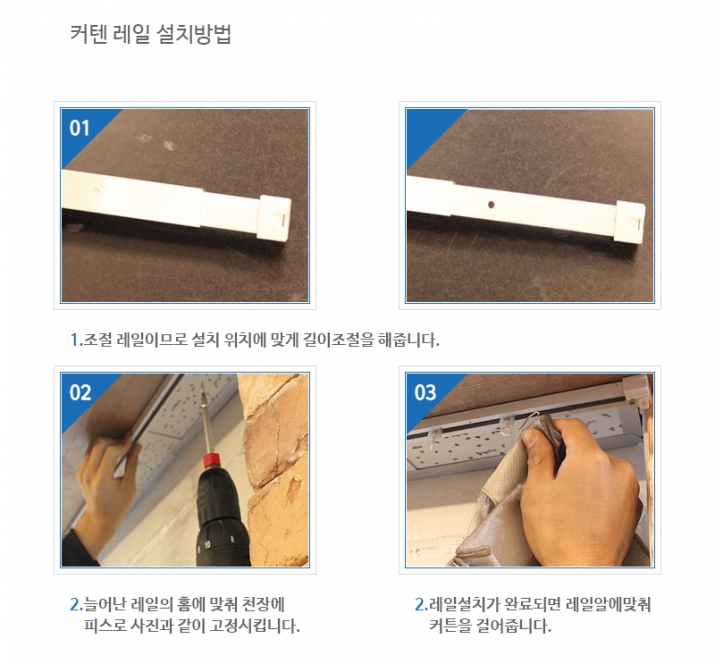 커텐 레일 설치방법

01

1.조절 레일이므로 설치 위치에 맞게 길이조절을 해줍니다.

02

03

2.늘어난 레일의 홈에 맞춰 천장에 피스로 사진과 같이 고정시킵니다.

2.레일설치가 완료되면 레일알에맞춰 커튼을 걸어줍니다.